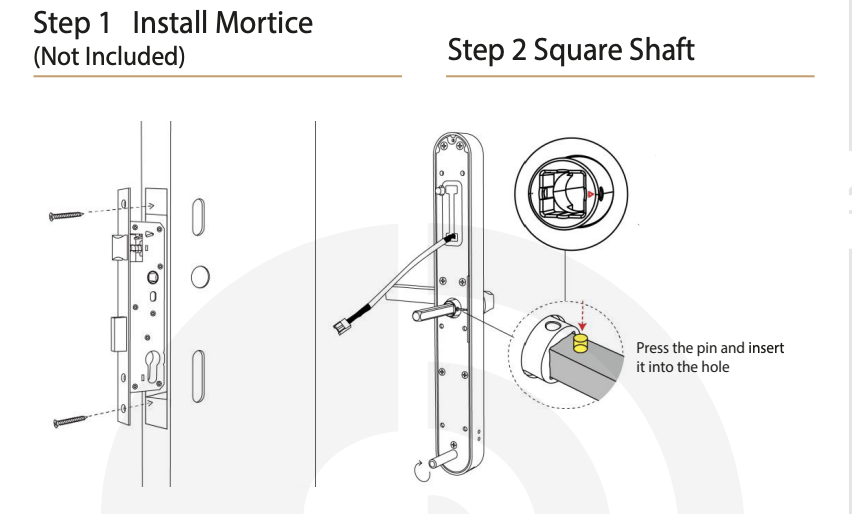 Step 1 Install Mortice
(Not Included)

Step 2 Square Shaft

Press the pin and insert it into the hole